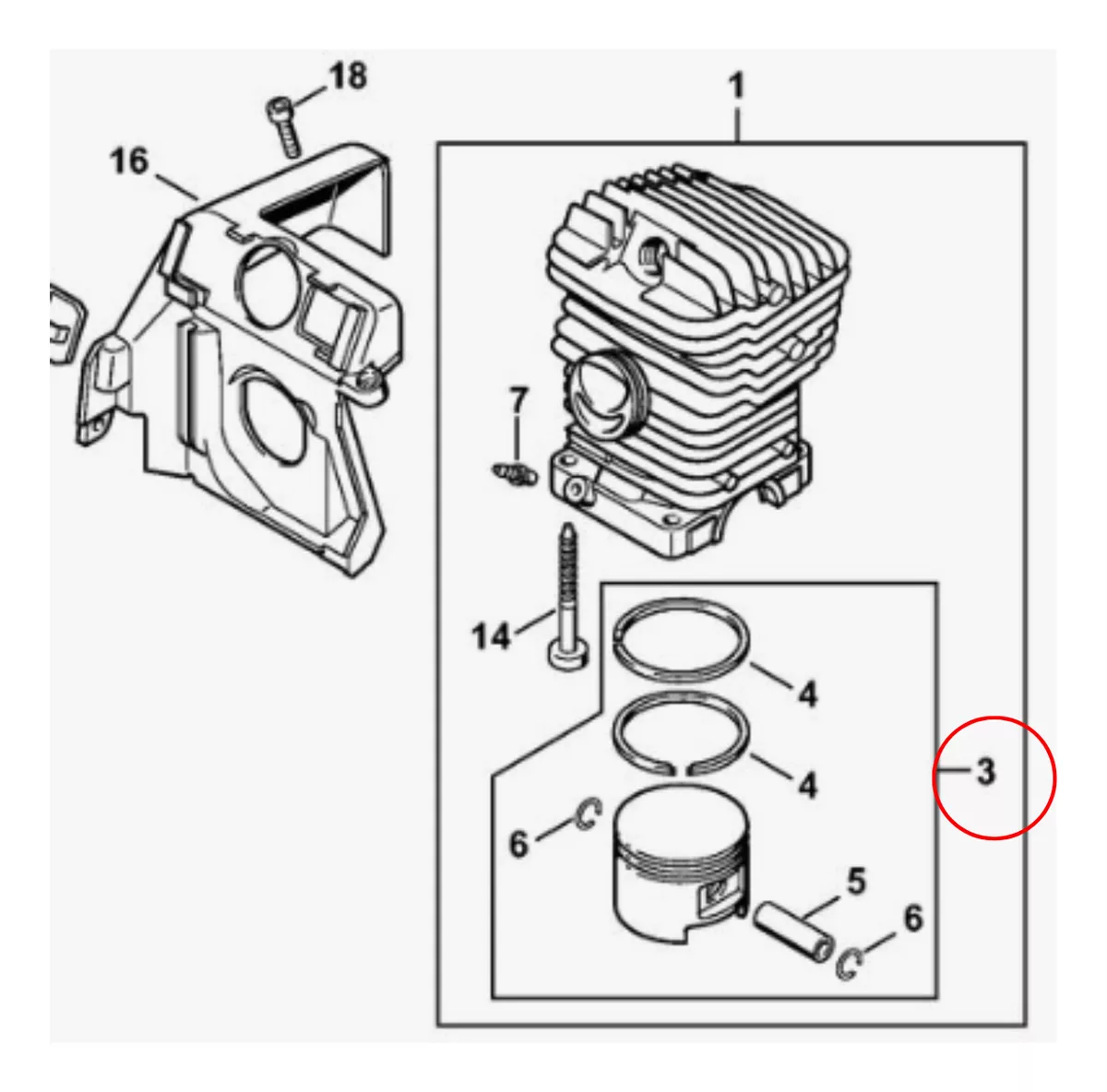 18
16
1
7
14
4
4
3
6
5
6